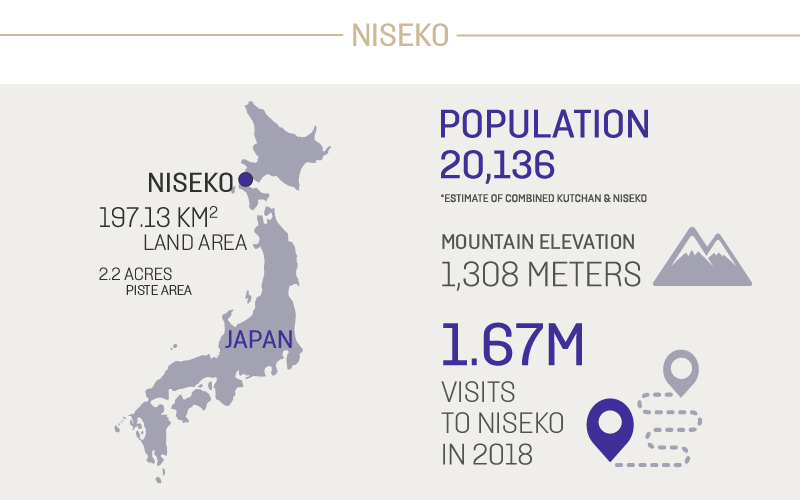 NISEKO

NISEKO

197.13 KM$^2$
LAND AREA

2.2 ACRES
PISTE AREA

JAPAN

POPULATION
20,136

*ESTIMATE OF COMBINED KUTCHAN & NISEKO

MOUNTAIN ELEVATION
1,308 METERS

1.67M
VISITS
TO NISEKO
IN 2018